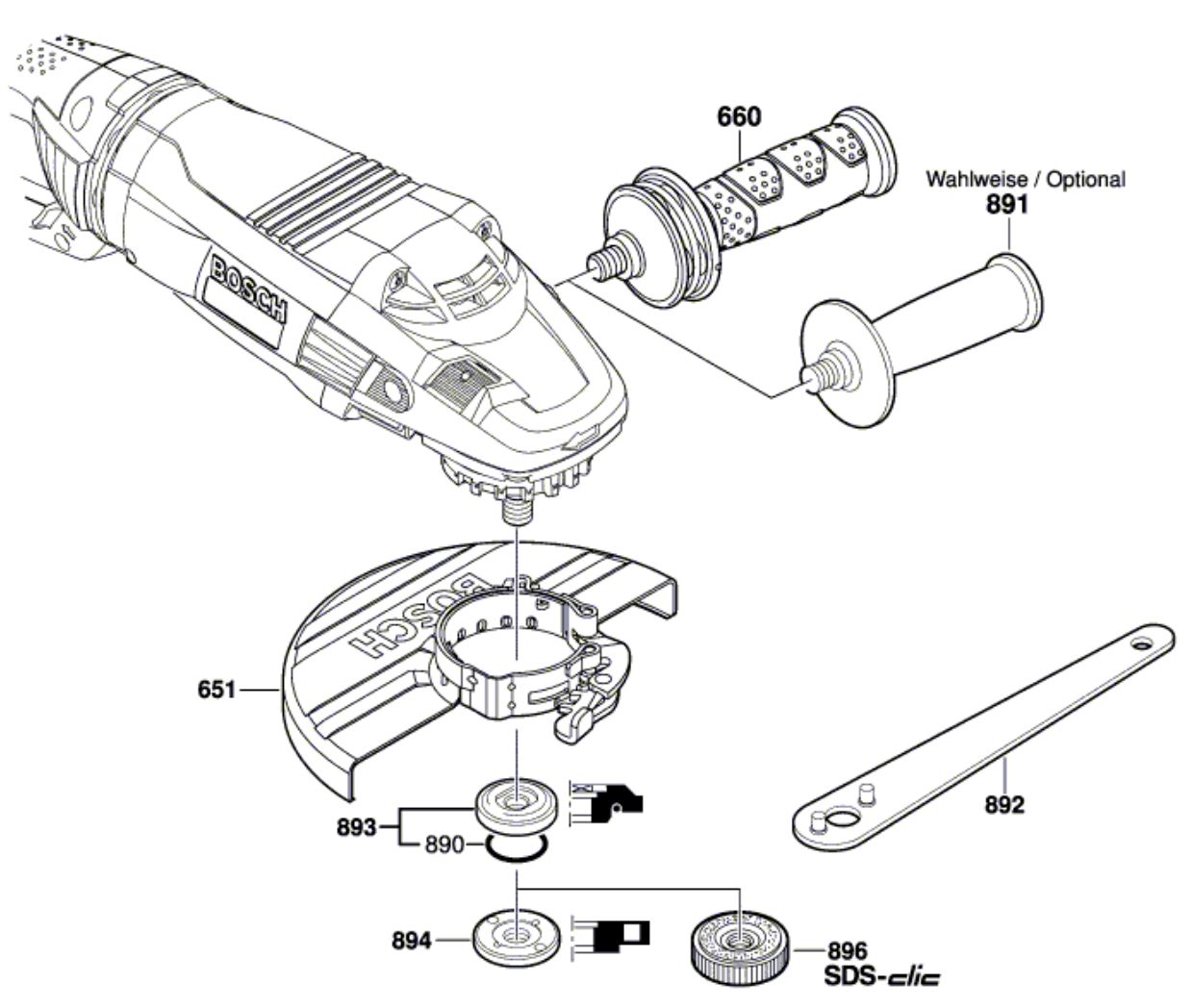 BOSCH

660

Wahlweise / Optional
891

BOSCH

651

892

893

890

894

896
SDS-clic